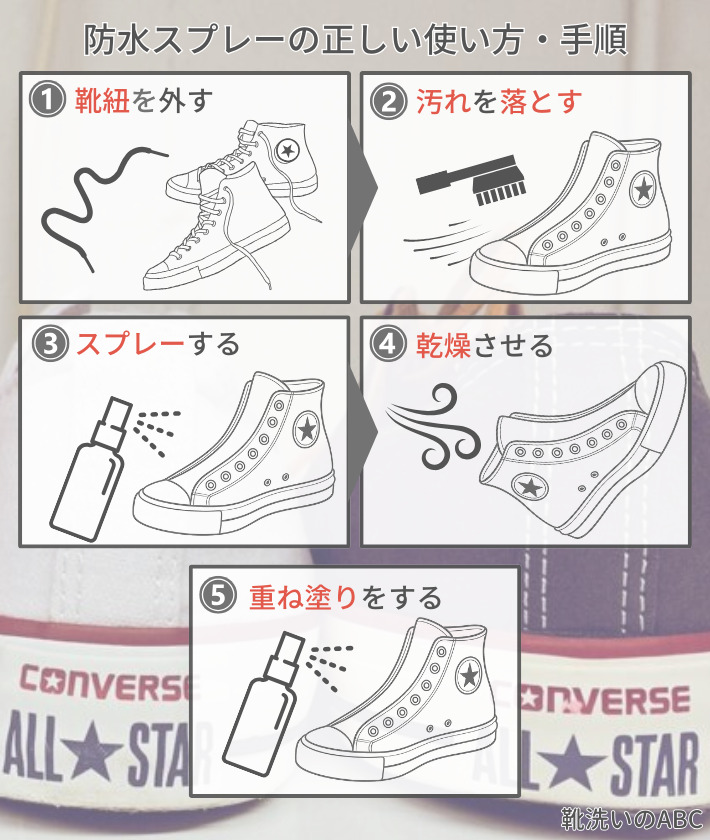 防水スプレーの正しい使い方・手順

① 靴紐を外す

② 汚れを落とす

③ スプレーする

④ 乾燥させる

⑤ 重ね塗りをする

CONVERSE
ALL★STAR

CONVERSE
ALL★STAR

靴洗いのABC