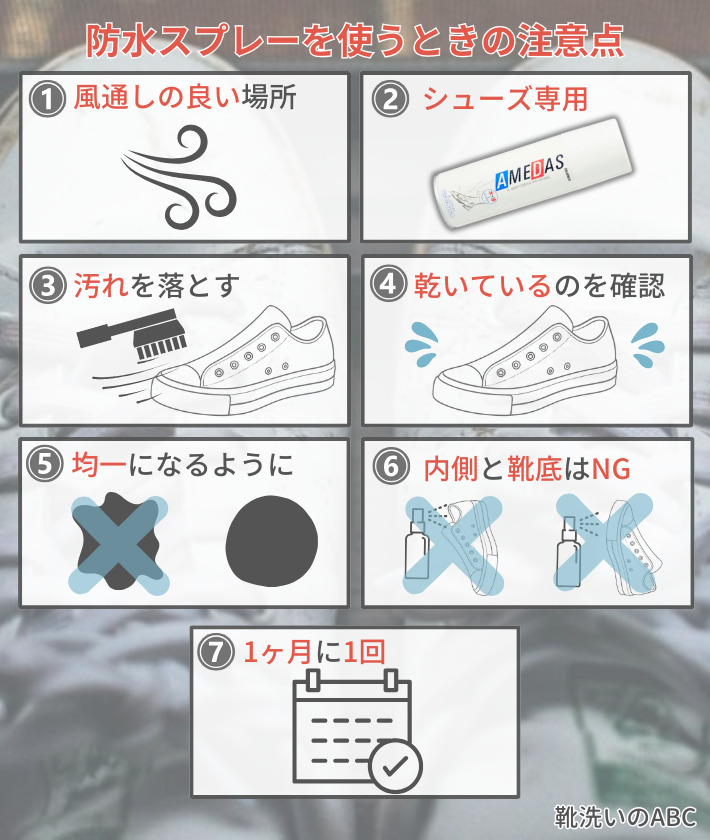 防水スプレーを使うときの注意点

① 風通しの良い場所

② シューズ専用

AMEDAS

③ 汚れを落とす

④ 乾いているのを確認

⑤ 均一になるように

⑥ 内側と靴底はNG

⑦ 1ヶ月に1回

靴洗いのABC